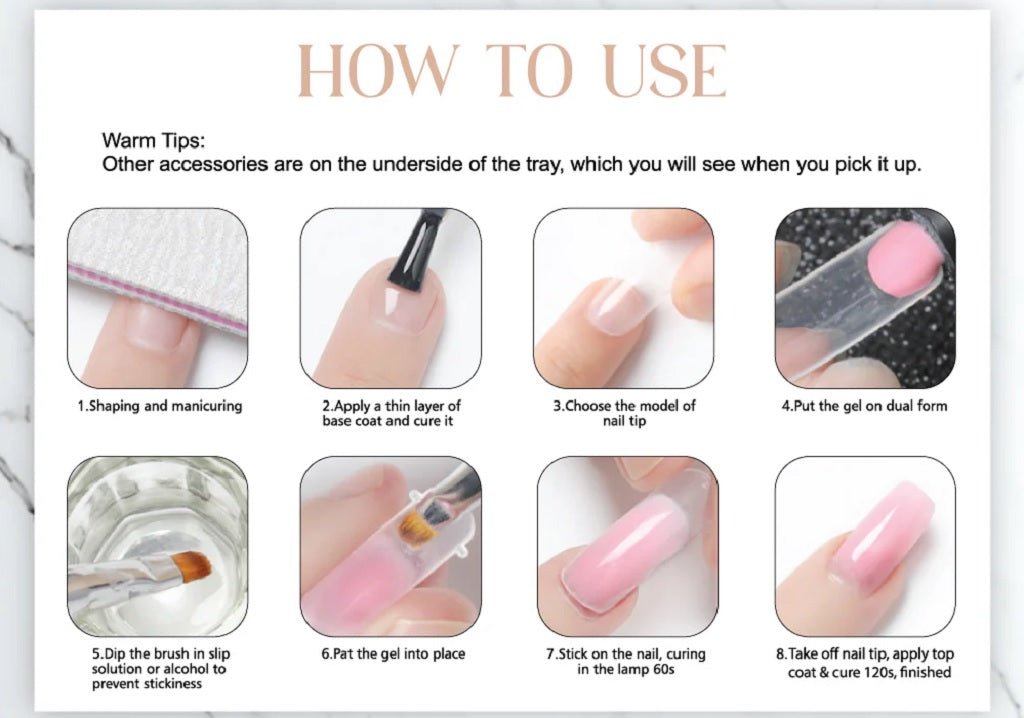 HOW TO USE

Warm Tips:
Other accessories are on the underside of the tray, which you will see when you pick it up.

1.Shaping and manicuring

2.Apply a thin layer of base coat and cure it

3.Choose the model of nail tip

4.Put the gel on dual form

5.Dip the brush in slip solution or alcohol to prevent stickiness

6.Pat the gel into place

7.Stick on the nail, curing in the lamp 60s

8.Take off nail tip, apply top coat & cure 120s, finished