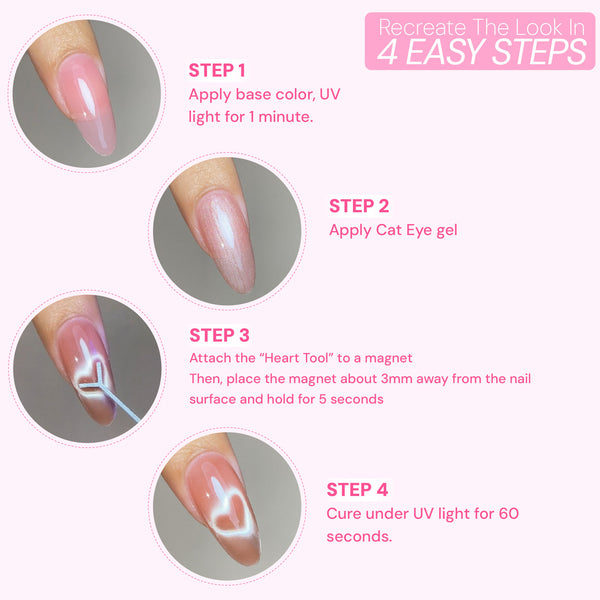 Recreate The Look In
4 EASY STEPS

STEP 1
Apply base color, UV light for 1 minute.

STEP 2
Apply Cat Eye gel

STEP 3
Attach the “Heart Tool” to a magnet
Then, place the magnet about 3mm away from the nail surface and hold for 5 seconds

STEP 4
Cure under UV light for 60 seconds.