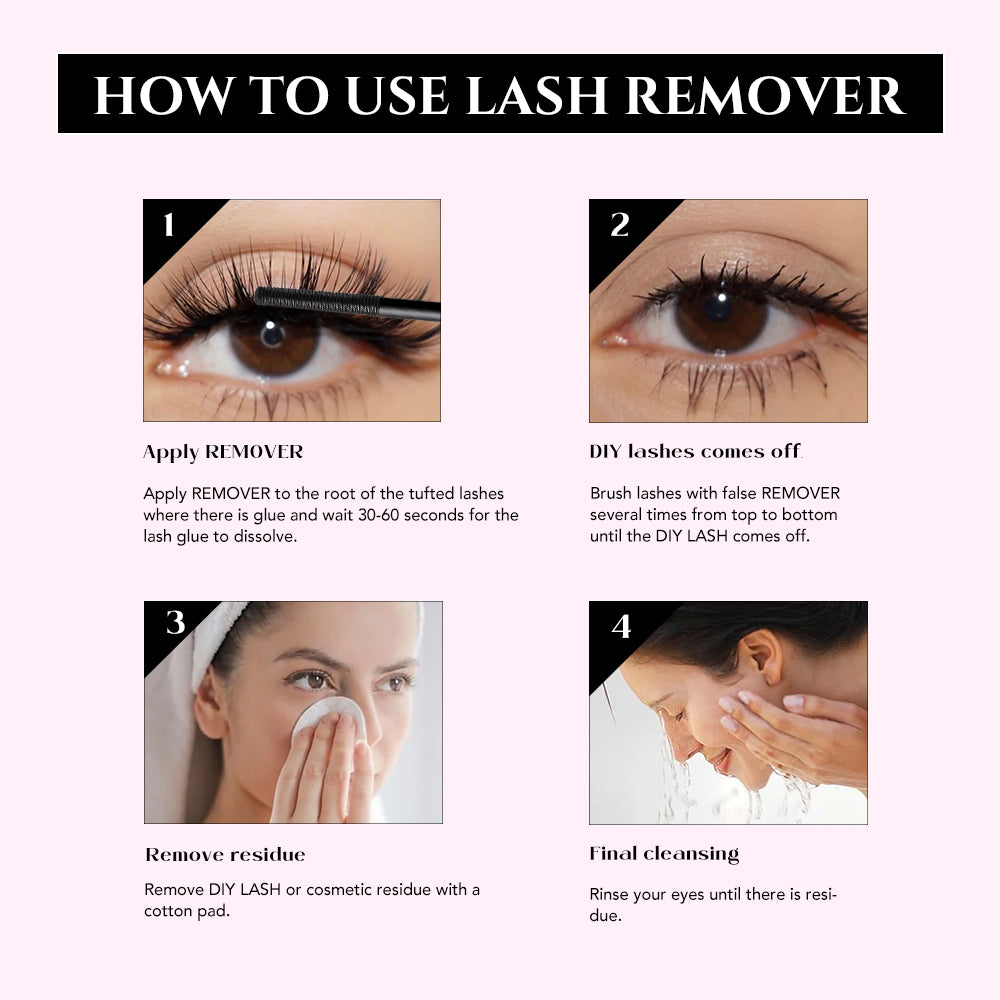 HOW TO USE LASH REMOVER

1

Apply REMOVER

Apply REMOVER to the root of the tufted lashes where there is glue and wait 30-60 seconds for the lash glue to dissolve.

2

DIY lashes comes off.

Brush lashes with false REMOVER several times from top to bottom until the DIY LASH comes off.

3

Remove residue

Remove DIY LASH or cosmetic residue with a cotton pad.

4

Final cleansing

Rinse your eyes until there is residue.