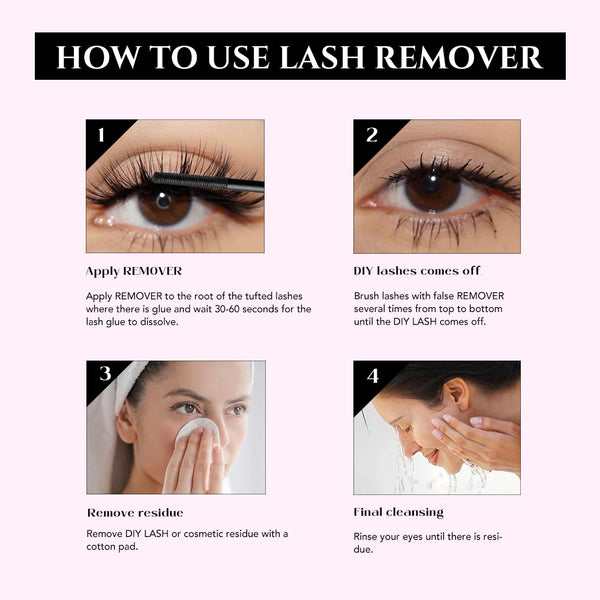 HOW TO USE LASH REMOVER

1

Apply REMOVER

Apply REMOVER to the root of the tufted lashes where there is glue and wait 30-60 seconds for the lash glue to dissolve.

2

DIY lashes comes off

Brush lashes with false REMOVER several times from top to bottom until the DIY LASH comes off.

3

Remove residue

Remove DIY LASH or cosmetic residue with a cotton pad.

4

Final cleansing

Rinse your eyes until there is residue.