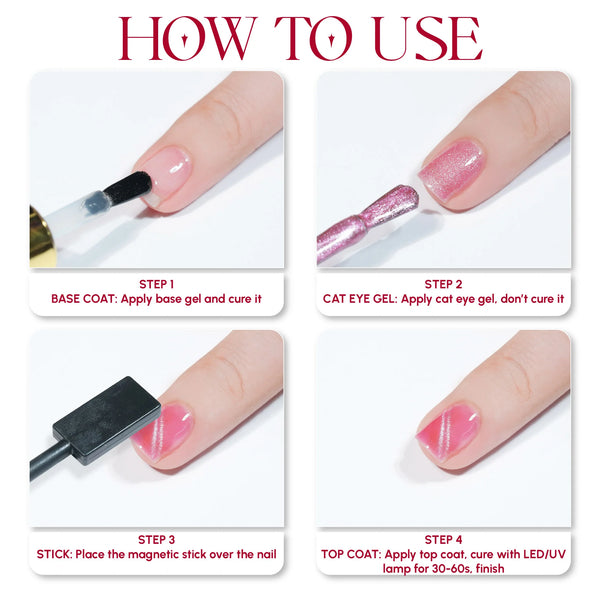 HOW TO USE

STEP 1
BASE COAT: Apply base gel and cure it

STEP 2
CAT EYE GEL: Apply cat eye gel, don't cure it

STEP 3
STICK: Place the magnetic stick over the nail

STEP 4
TOP COAT: Apply top coat, cure with LED/UV lamp for 30-60s, finish