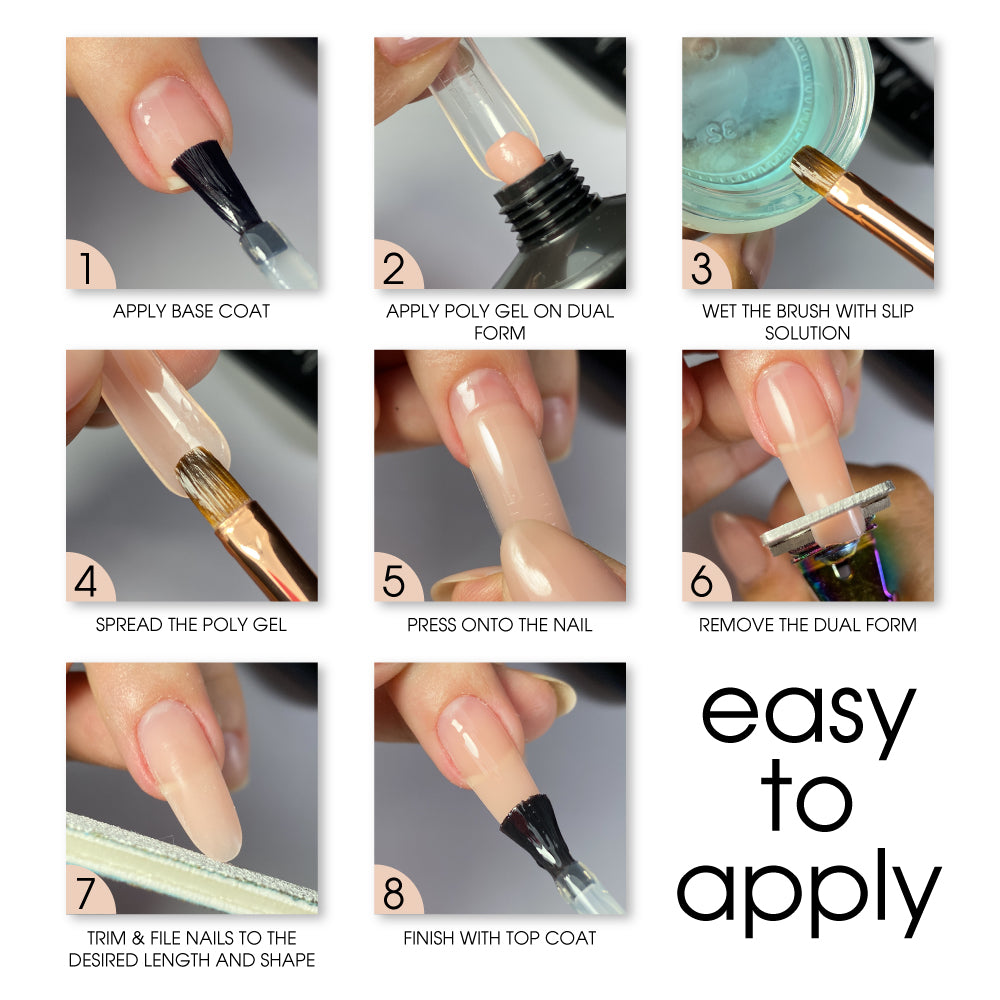 1
APPLY BASE COAT

2
APPLY POLY GEL ON DUAL FORM

3
WET THE BRUSH WITH SLIP SOLUTION

4
SPREAD THE POLY GEL

5
PRESS ONTO THE NAIL

6
REMOVE THE DUAL FORM

7
TRIM & FILE NAILS TO THE DESIRED LENGTH AND SHAPE

8
FINISH WITH TOP COAT

easy to apply