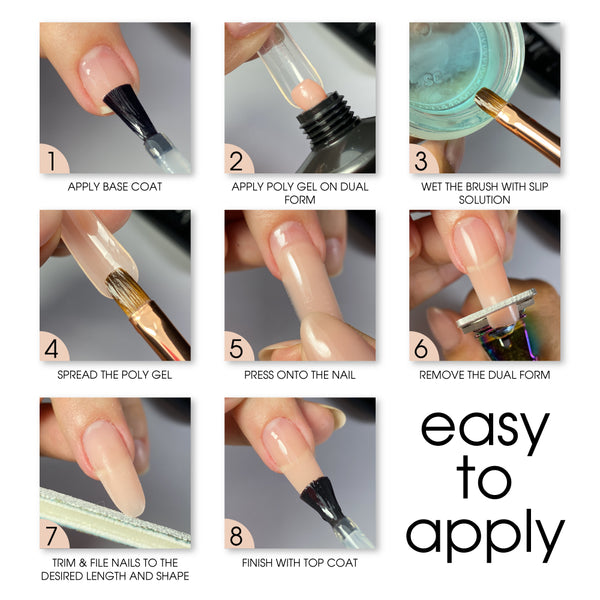 1
APPLY BASE COAT

2
APPLY POLY GEL ON DUAL FORM

3
WET THE BRUSH WITH SLIP SOLUTION

4
SPREAD THE POLY GEL

5
PRESS ONTO THE NAIL

6
REMOVE THE DUAL FORM

7
TRIM & FILE NAILS TO THE DESIRED LENGTH AND SHAPE

8
FINISH WITH TOP COAT

easy to apply