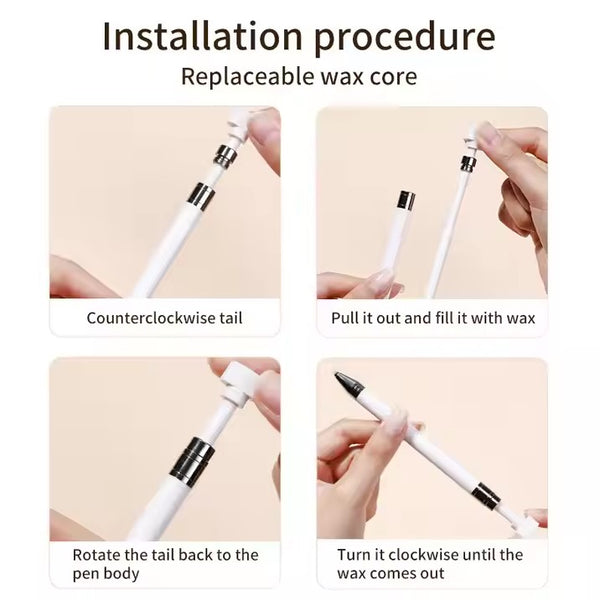 Installation procedure
Replaceable wax core

Counterclockwise tail

Pull it out and fill it with wax

Rotate the tail back to the pen body

Turn it clockwise until the wax comes out