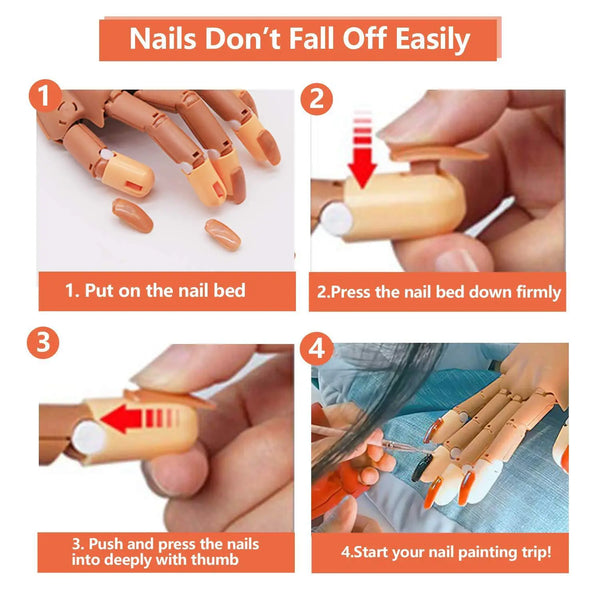 Nails Don't Fall Off Easily

1

1. Put on the nail bed

2

2.Press the nail bed down firmly

3

3. Push and press the nails into deeply with thumb

4

4.Start your nail painting trip!