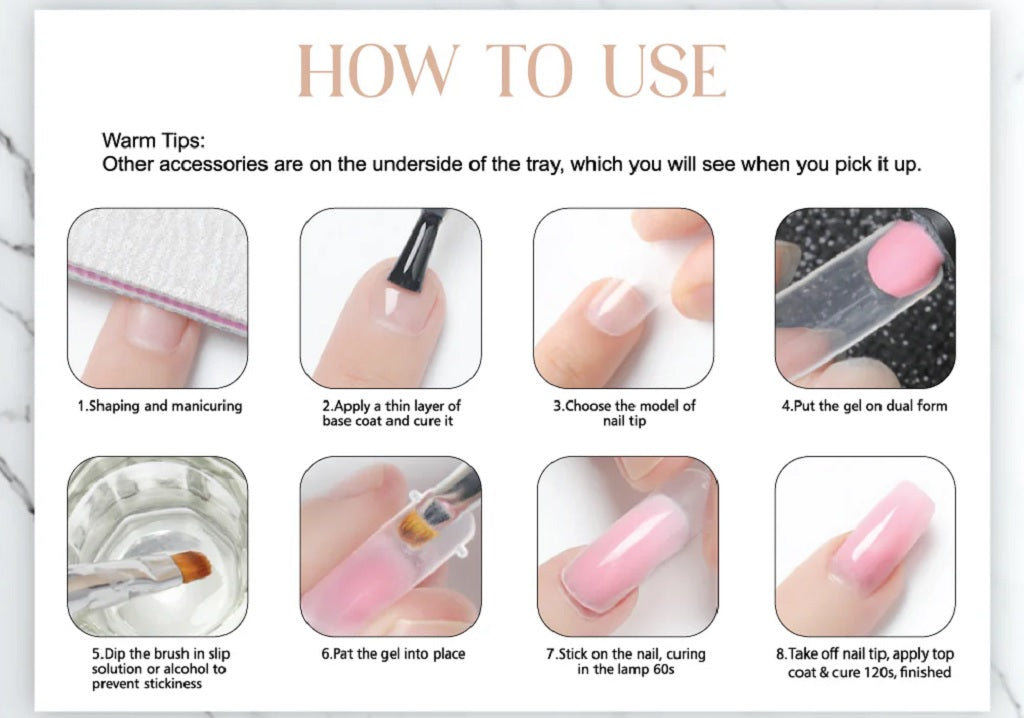 HOW TO USE

Warm Tips:
Other accessories are on the underside of the tray, which you will see when you pick it up.

1.Shaping and manicuring

2.Apply a thin layer of base coat and cure it

3.Choose the model of nail tip

4.Put the gel on dual form

5.Dip the brush in slip solution or alcohol to prevent stickiness

6.Pat the gel into place

7.Stick on the nail, curing in the lamp 60s

8.Take off nail tip, apply top coat & cure 120s, finished