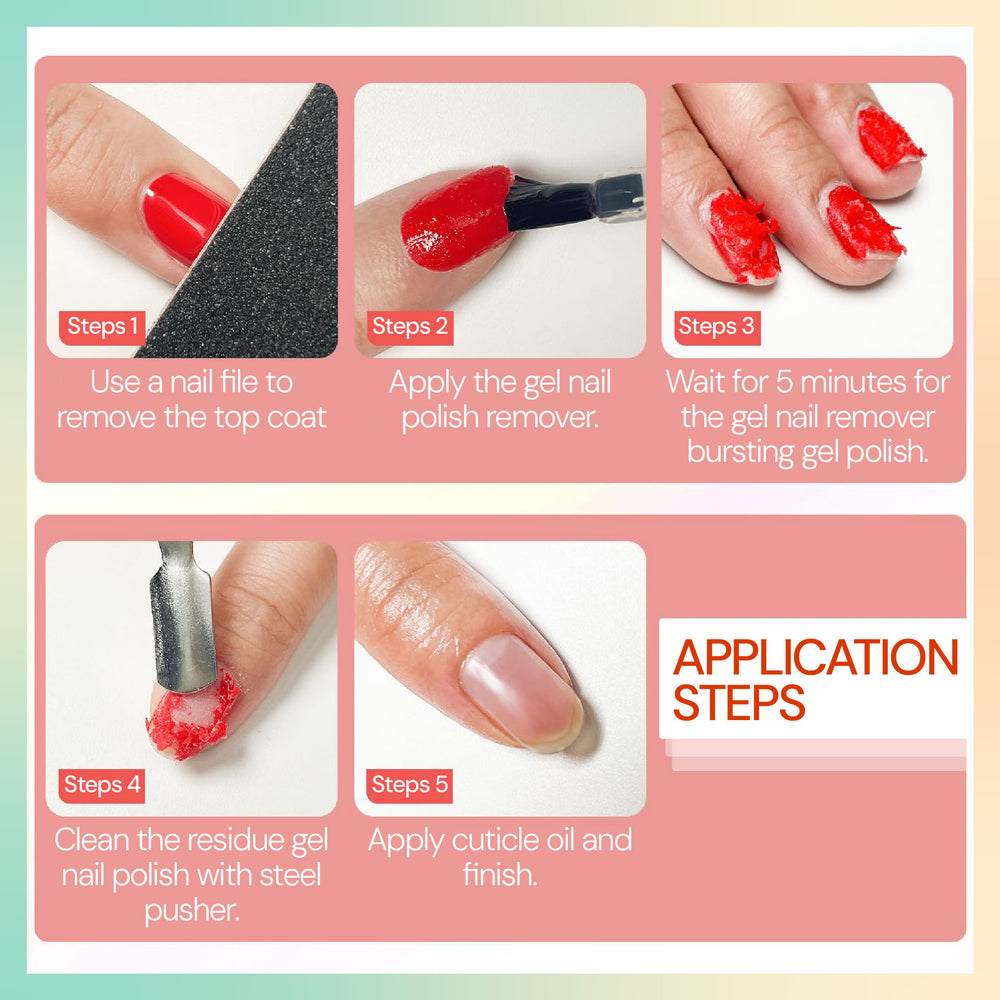 Steps 1
Use a nail file to remove the top coat

Steps 2
Apply the gel nail polish remover.

Steps 3
Wait for 5 minutes for the gel nail remover bursting gel polish.

Steps 4
Clean the residue gel nail polish with steel pusher.

Steps 5
Apply cuticle oil and finish.

APPLICATION STEPS