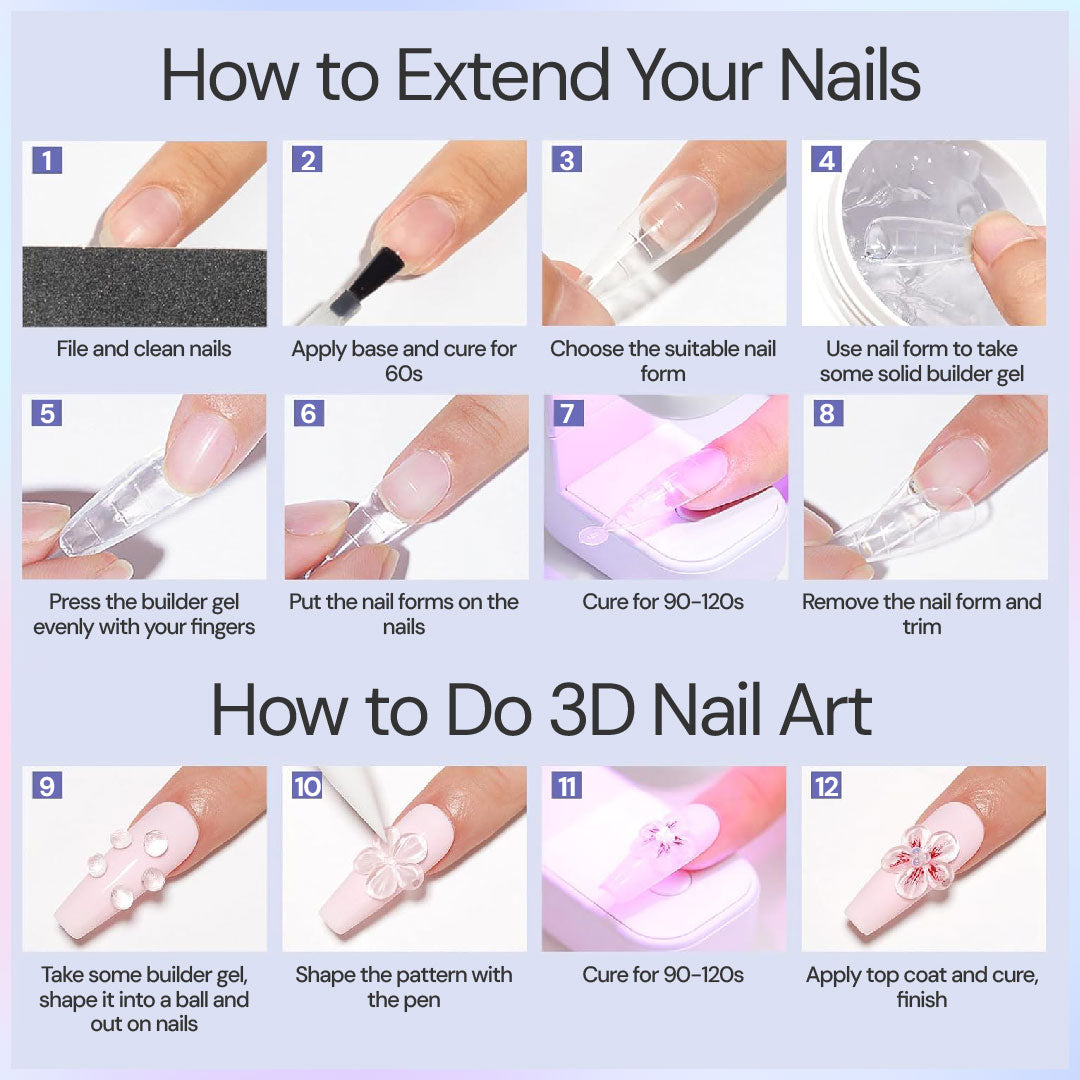 How to Extend Your Nails

1
File and clean nails

2
Apply base and cure for 60s

3
Choose the suitable nail form

4
Use nail form to take some solid builder gel

5
Press the builder gel evenly with your fingers

6
Put the nail forms on the nails

7
Cure for 90-120s

8
Remove the nail form and trim

How to Do 3D Nail Art

9
Take some builder gel, shape it into a ball and out on nails

10
Shape the pattern with the pen

11
Cure for 90-120s

12
Apply top coat and cure, finish