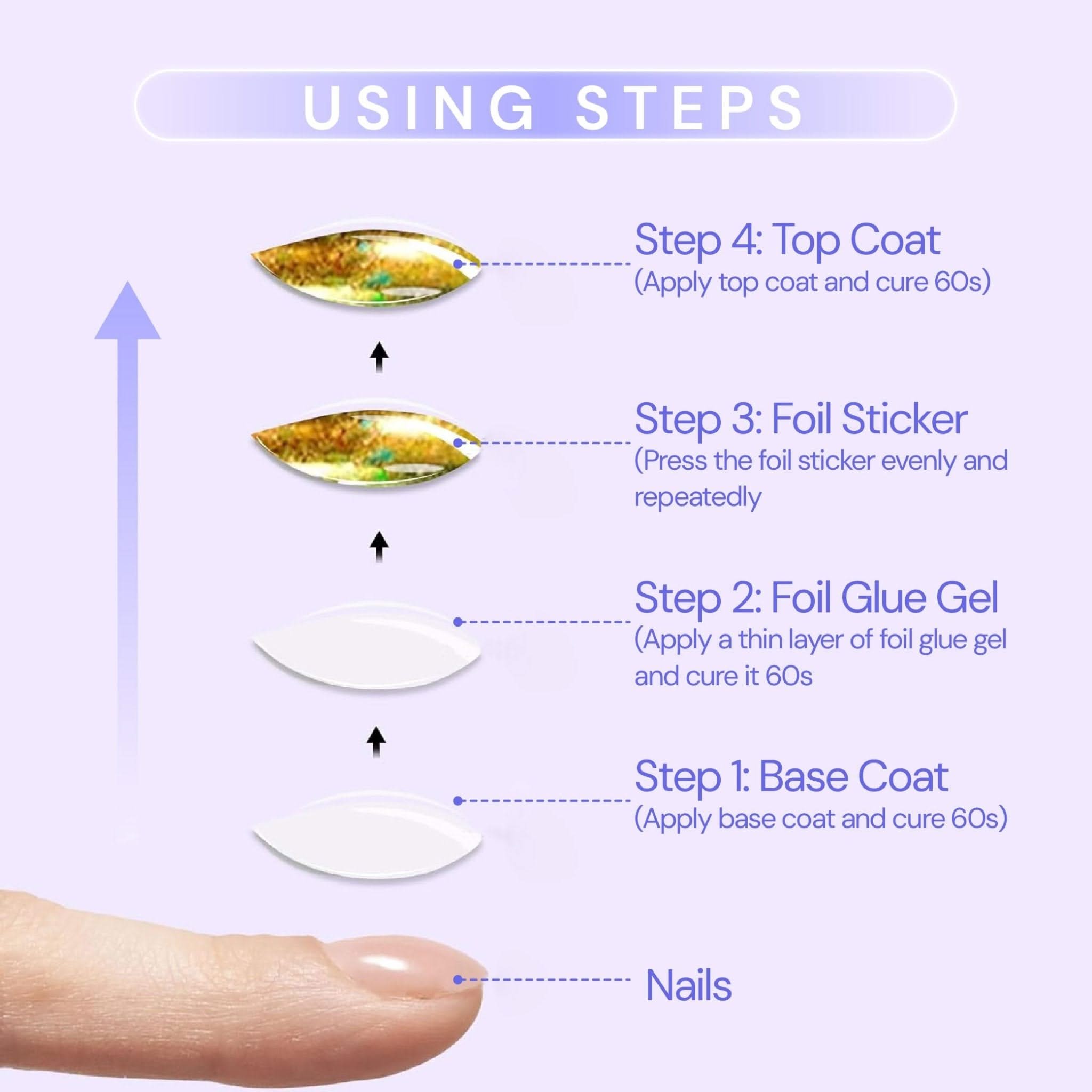 USING STEPS

Step 4: Top Coat
(Apply top coat and cure 60s)

Step 3: Foil Sticker
(Press the foil sticker evenly and repeatedly

Step 2: Foil Glue Gel
(Apply a thin layer of foil glue gel and cure it 60s

Step 1: Base Coat
(Apply base coat and cure 60s)

Nails