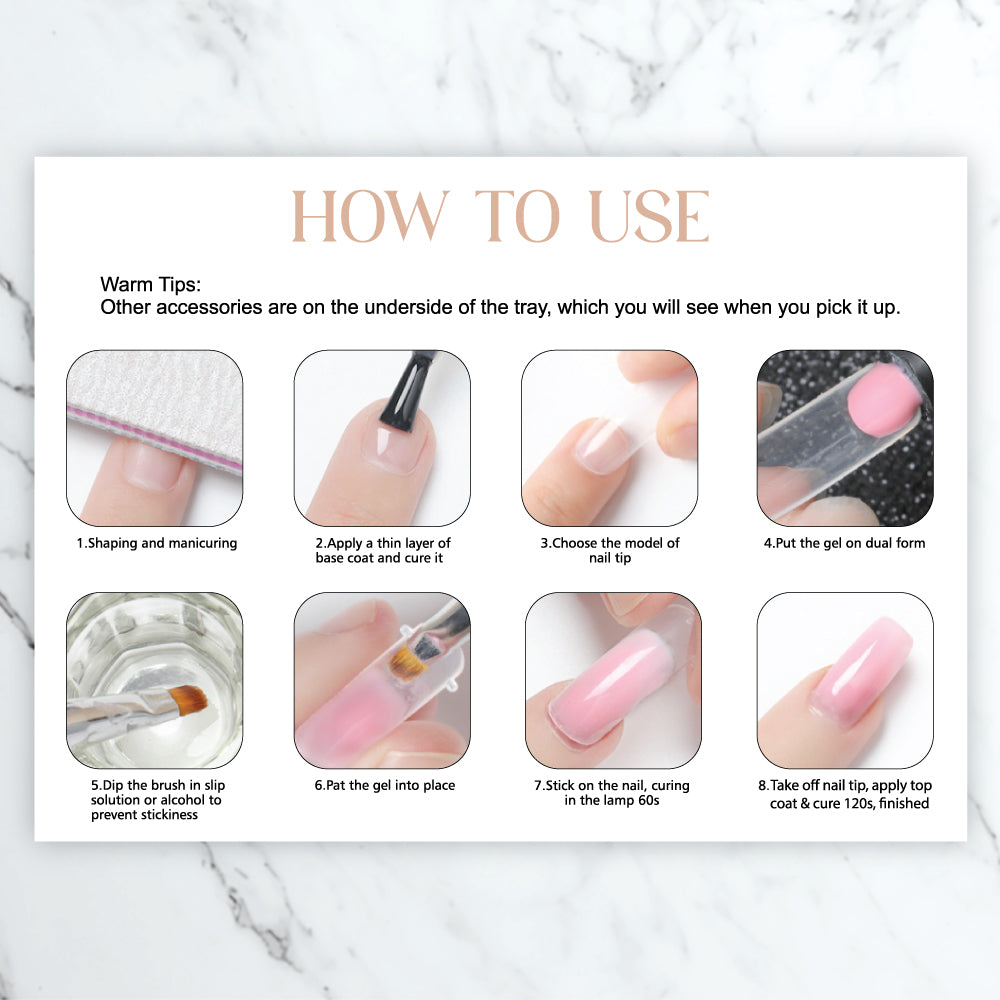 HOW TO USE

Warm Tips:
Other accessories are on the underside of the tray, which you will see when you pick it up.

1.Shaping and manicuring

2.Apply a thin layer of base coat and cure it

3.Choose the model of nail tip

4.Put the gel on dual form

5.Dip the brush in slip solution or alcohol to prevent stickiness

6.Pat the gel into place

7.Stick on the nail, curing in the lamp 60s

8.Take off nail tip, apply top coat & cure 120s, finished