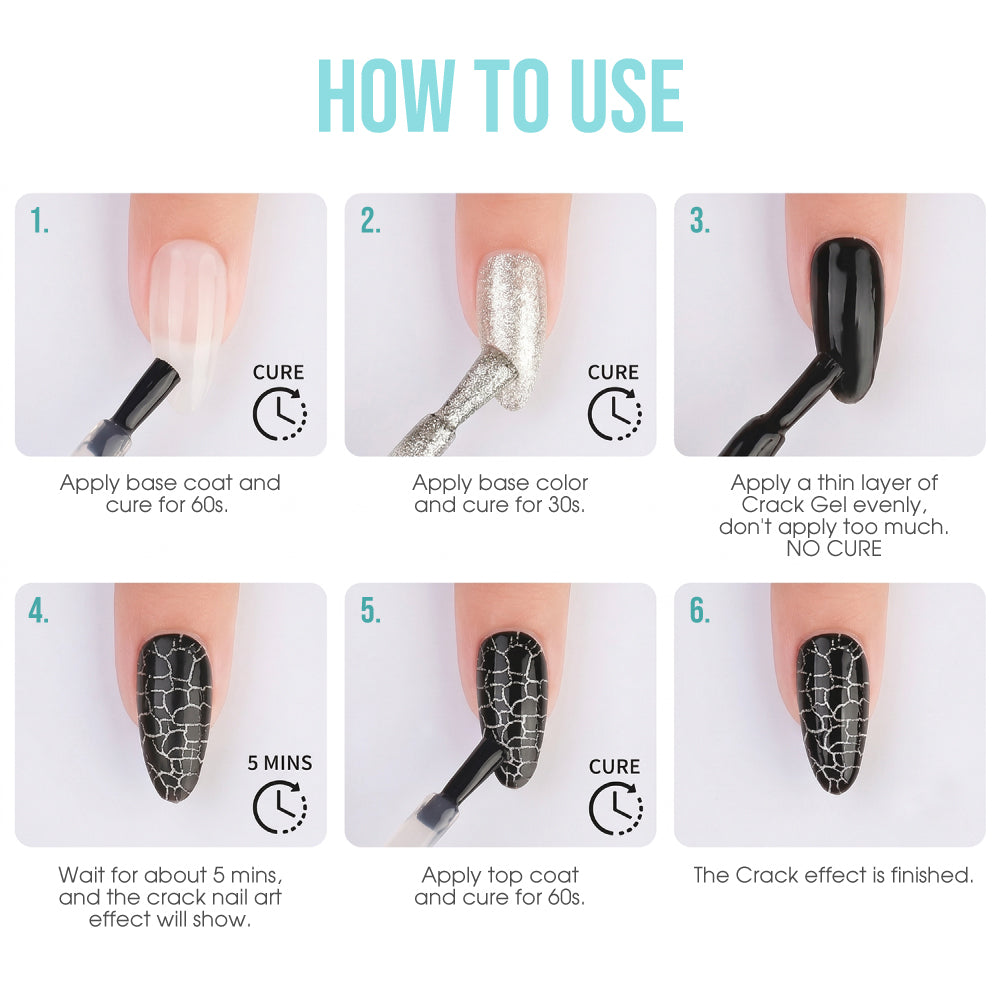 HOW TO USE

1.

CURE

Apply base coat and cure for 60s.

2.

CURE

Apply base color and cure for 30s.

3.

Apply a thin layer of Crack Gel evenly, don't apply too much. NO CURE

4.

5 MINS

Wait for about 5 mins, and the crack nail art effect will show.

5.

CURE

Apply top coat and cure for 60s.

6.

The Crack effect is finished.