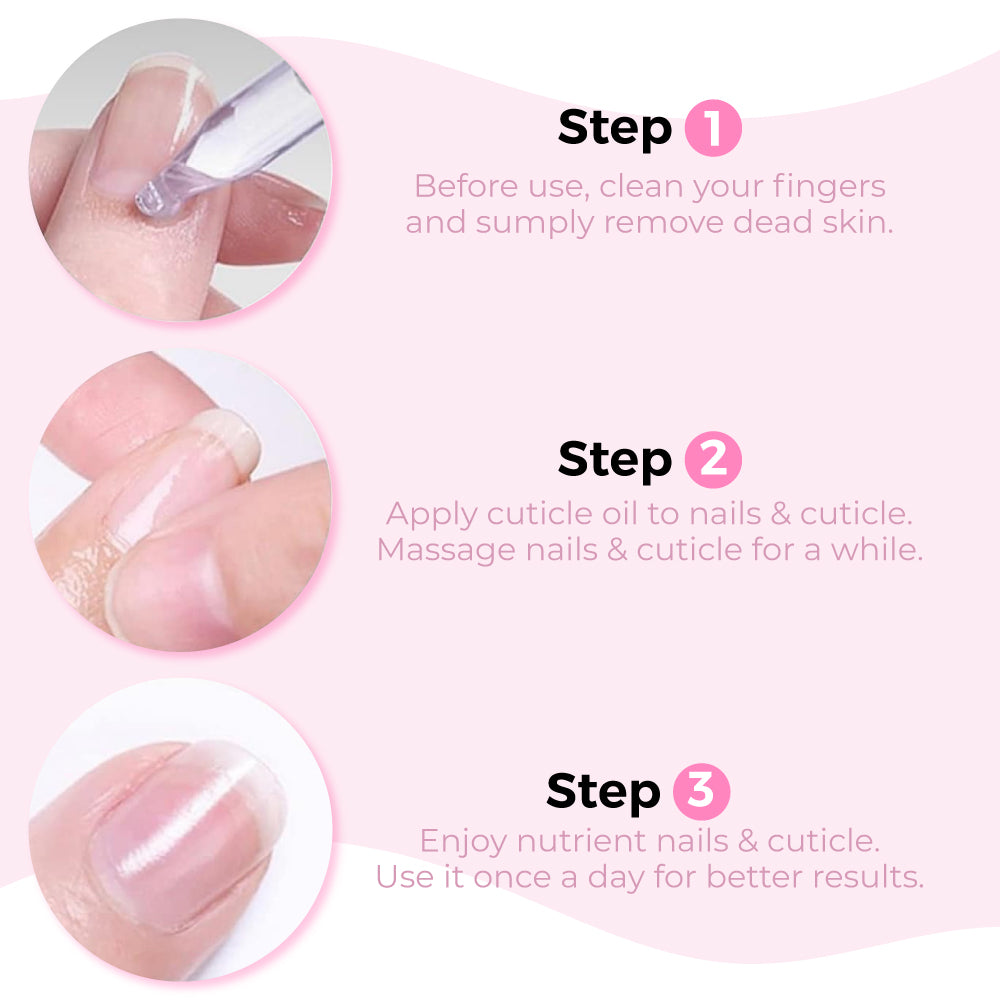 Step 1
Before use, clean your fingers and sumply remove dead skin.

Step 2
Apply cuticle oil to nails & cuticle. Massage nails & cuticle for a while.

Step 3
Enjoy nutrient nails & cuticle. Use it once a day for better results.