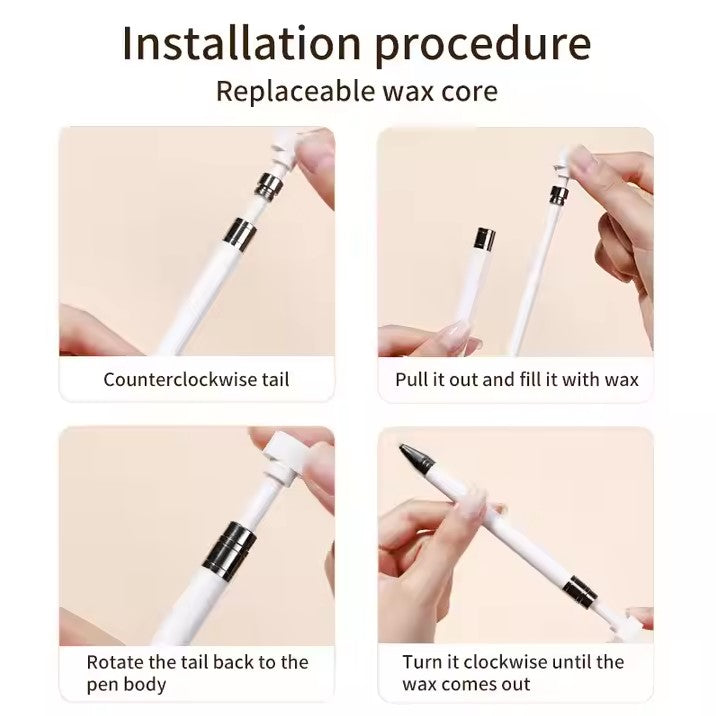 Installation procedure
Replaceable wax core

Counterclockwise tail

Pull it out and fill it with wax

Rotate the tail back to the pen body

Turn it clockwise until the wax comes out