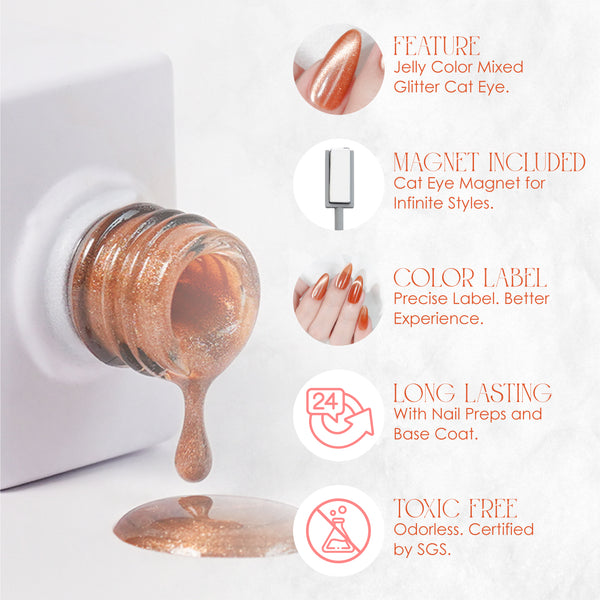 FEATURE
Jelly Color Mixed Glitter Cat Eye.

MAGNET INCLUDED
Cat Eye Magnet for Infinite Styles.

COLOR LABEL
Precise Label. Better Experience.

24

LONG LASTING
With Nail Preps and Base Coat.

TOXIC FREE
Odorless. Certified by SGS.