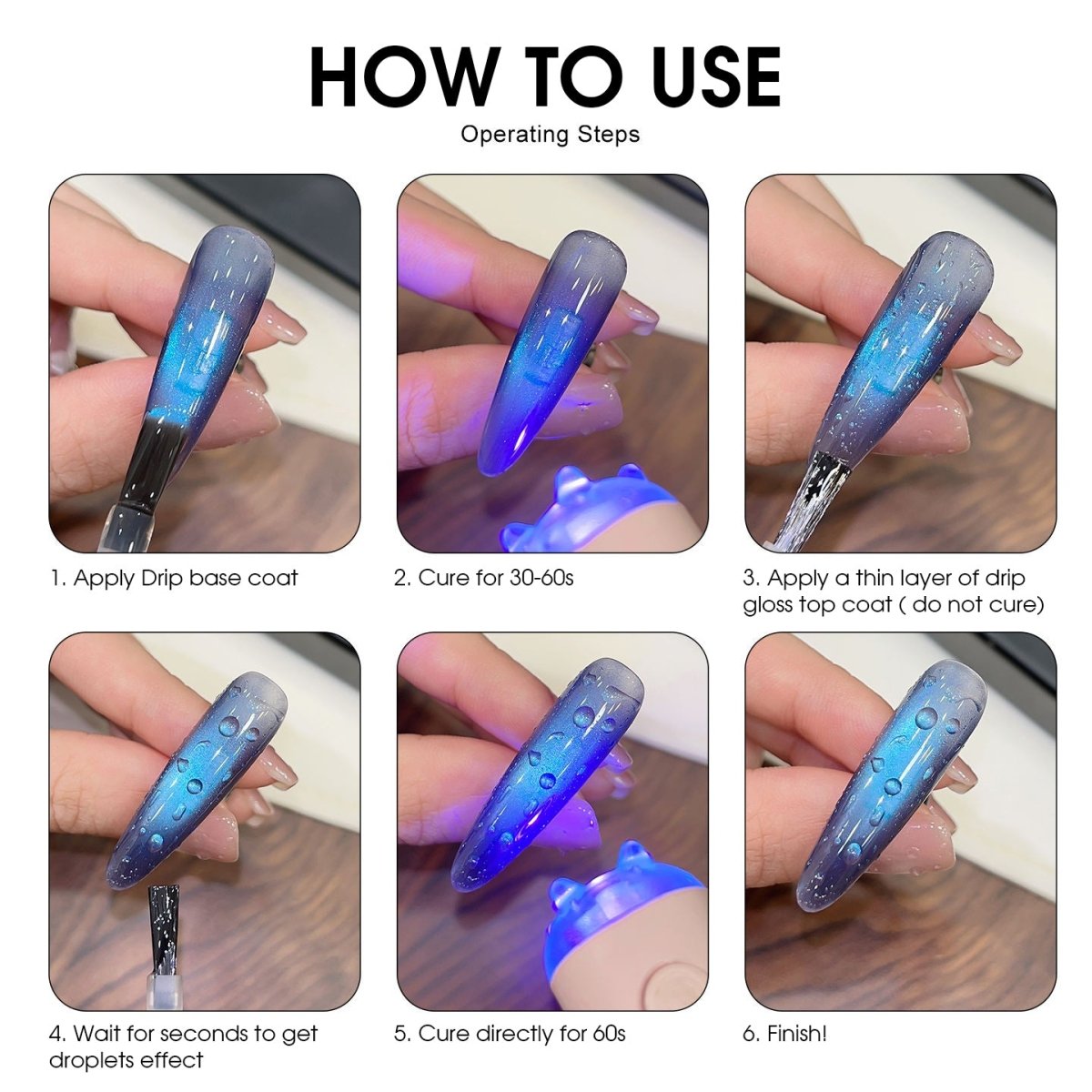 HOW TO USE

Operating Steps

1. Apply Drip base coat

2. Cure for 30-60s

3. Apply a thin layer of drip gloss top coat ( do not cure)

4. Wait for seconds to get droplets effect

5. Cure directly for 60s

6. Finish!