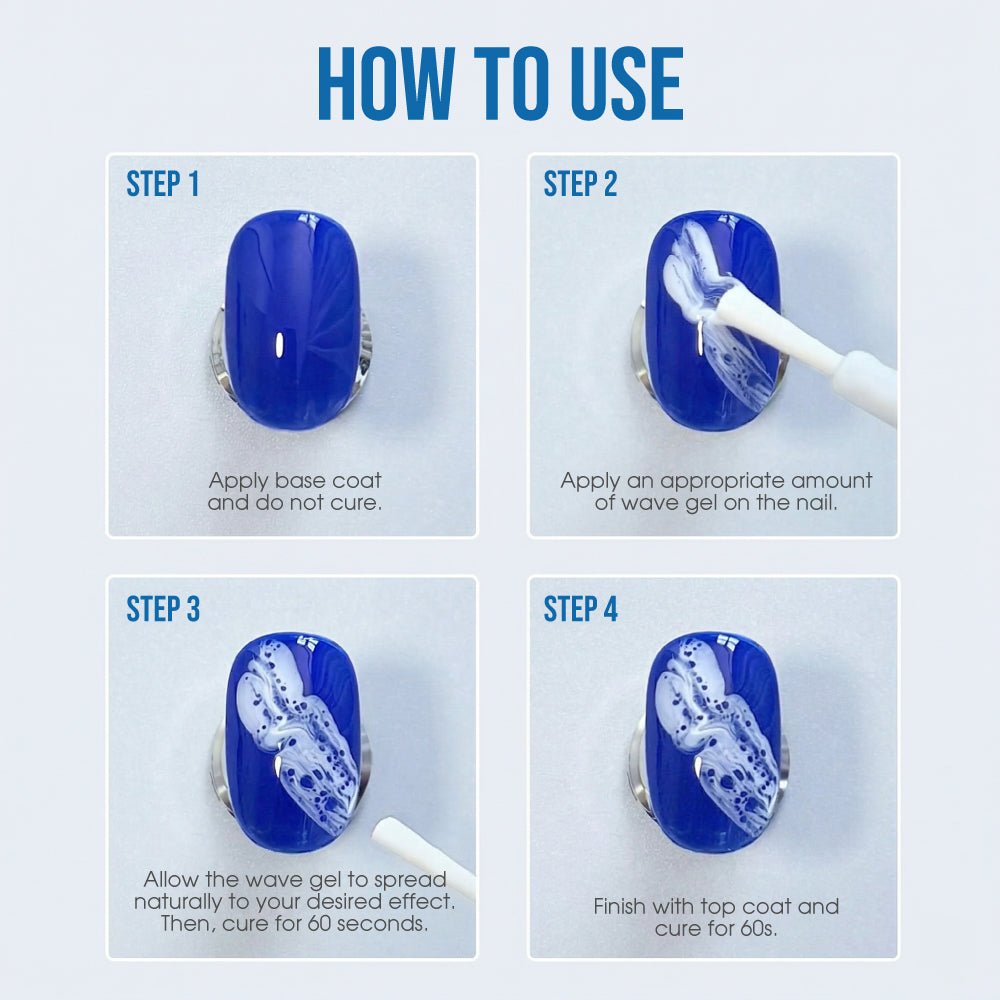 HOW TO USE

STEP 1

Apply base coat and do not cure.

STEP 2

Apply an appropriate amount of wave gel on the nail.

STEP 3

Allow the wave gel to spread naturally to your desired effect. Then, cure for 60 seconds.

STEP 4

Finish with top coat and cure for 60s.