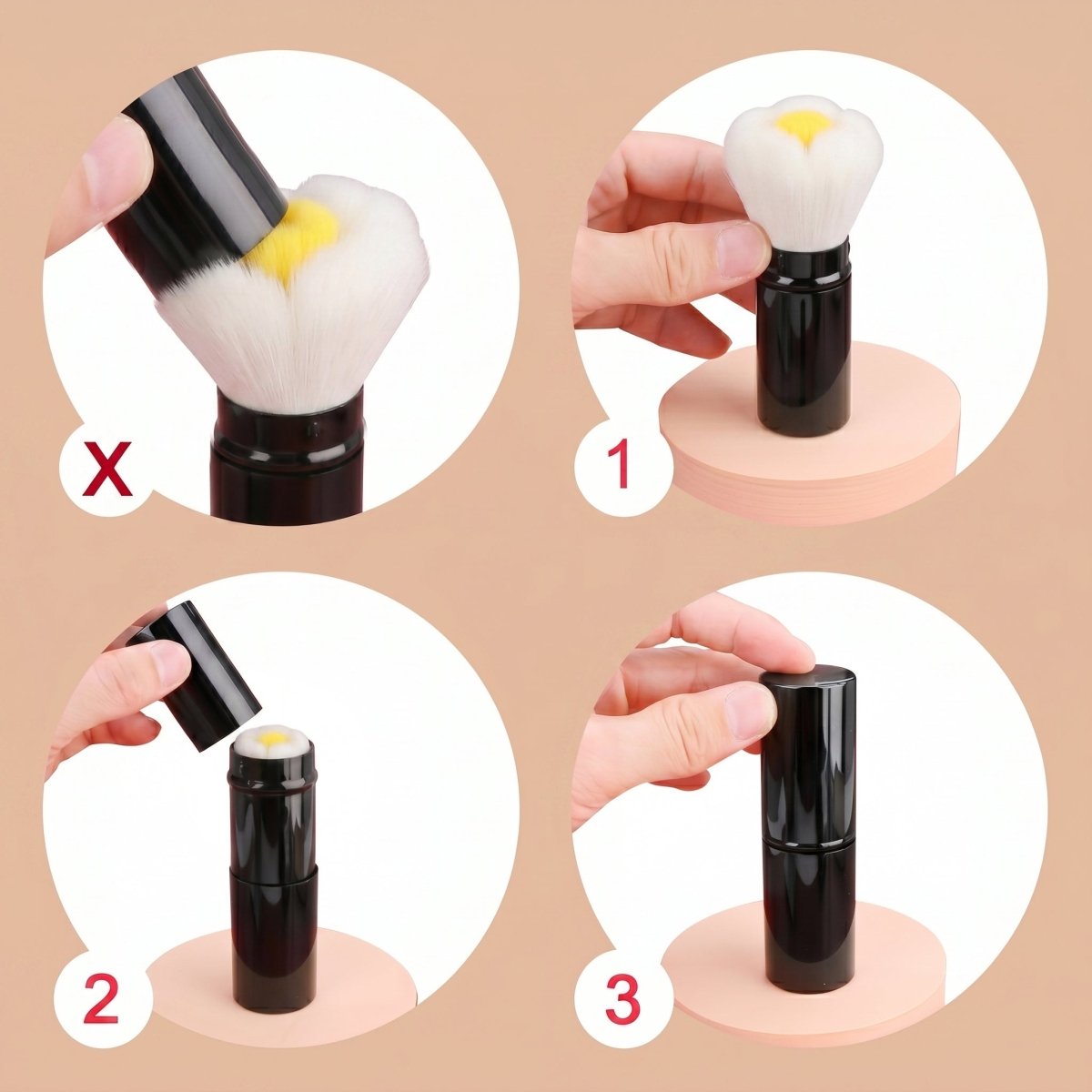 X

1

2

3