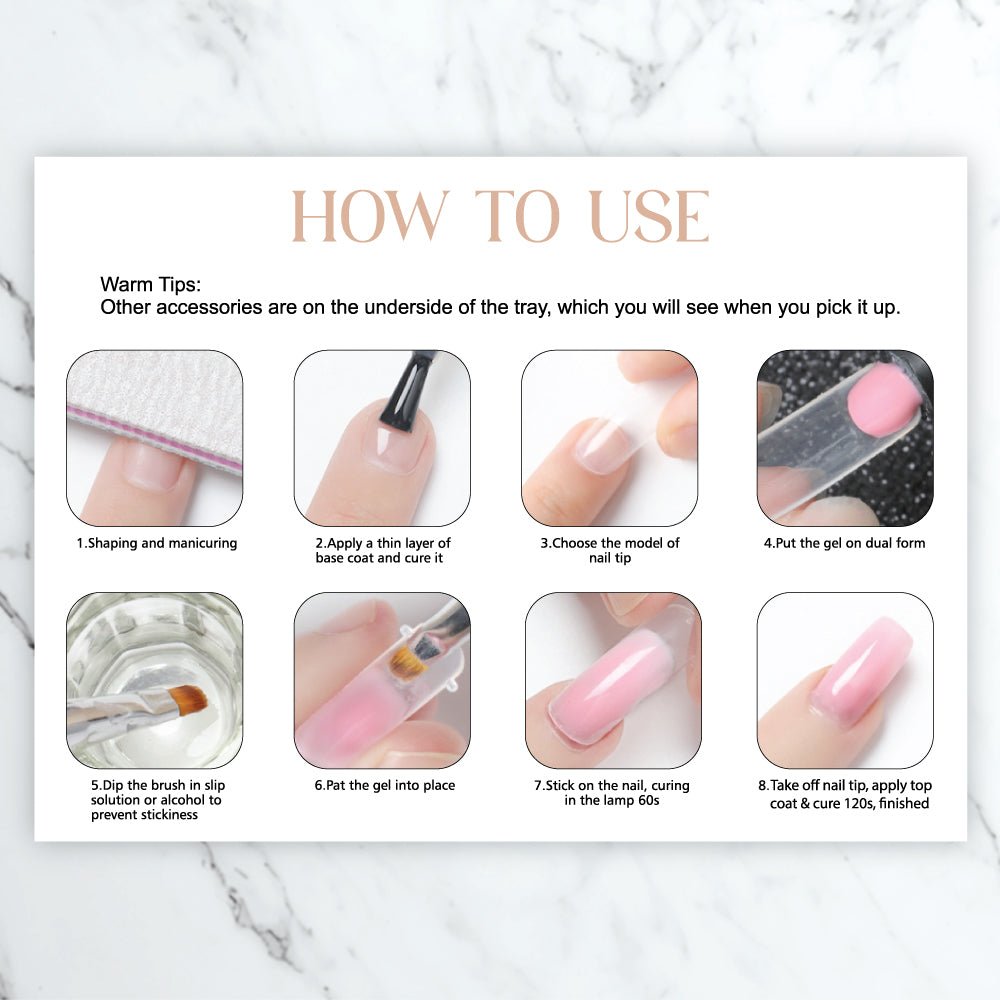 HOW TO USE

Warm Tips:
Other accessories are on the underside of the tray, which you will see when you pick it up.

1.Shaping and manicuring

2.Apply a thin layer of base coat and cure it

3.Choose the model of nail tip

4.Put the gel on dual form

5.Dip the brush in slip solution or alcohol to prevent stickiness

6.Pat the gel into place

7.Stick on the nail, curing in the lamp 60s

8.Take off nail tip, apply top coat & cure 120s, finished