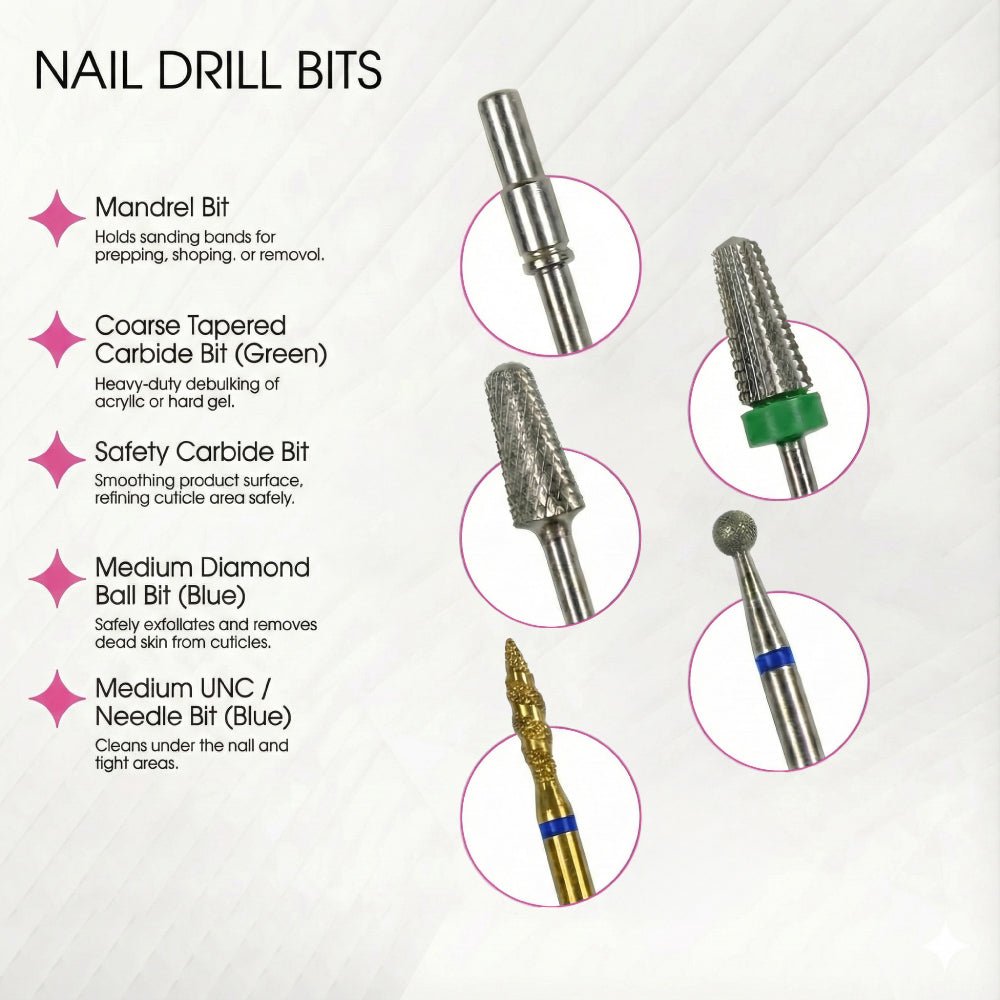 NAIL DRILL BITS

Mandrel Bit
Holds sanding bands for prepping, shoping. or removol.

Coarse Tapered Carbide Bit (Green)
Heavy-duty debulking of acryllc or hard gel.

Safety Carbide Bit
Smoothing product surface, refining cuticle area safely.

Medium Diamond Ball Bit (Blue)
Safely exfollates and removes dead skin from cuticles.

Medium UNC / Needle Bit (Blue)
Cleans under the nall and tight areas.