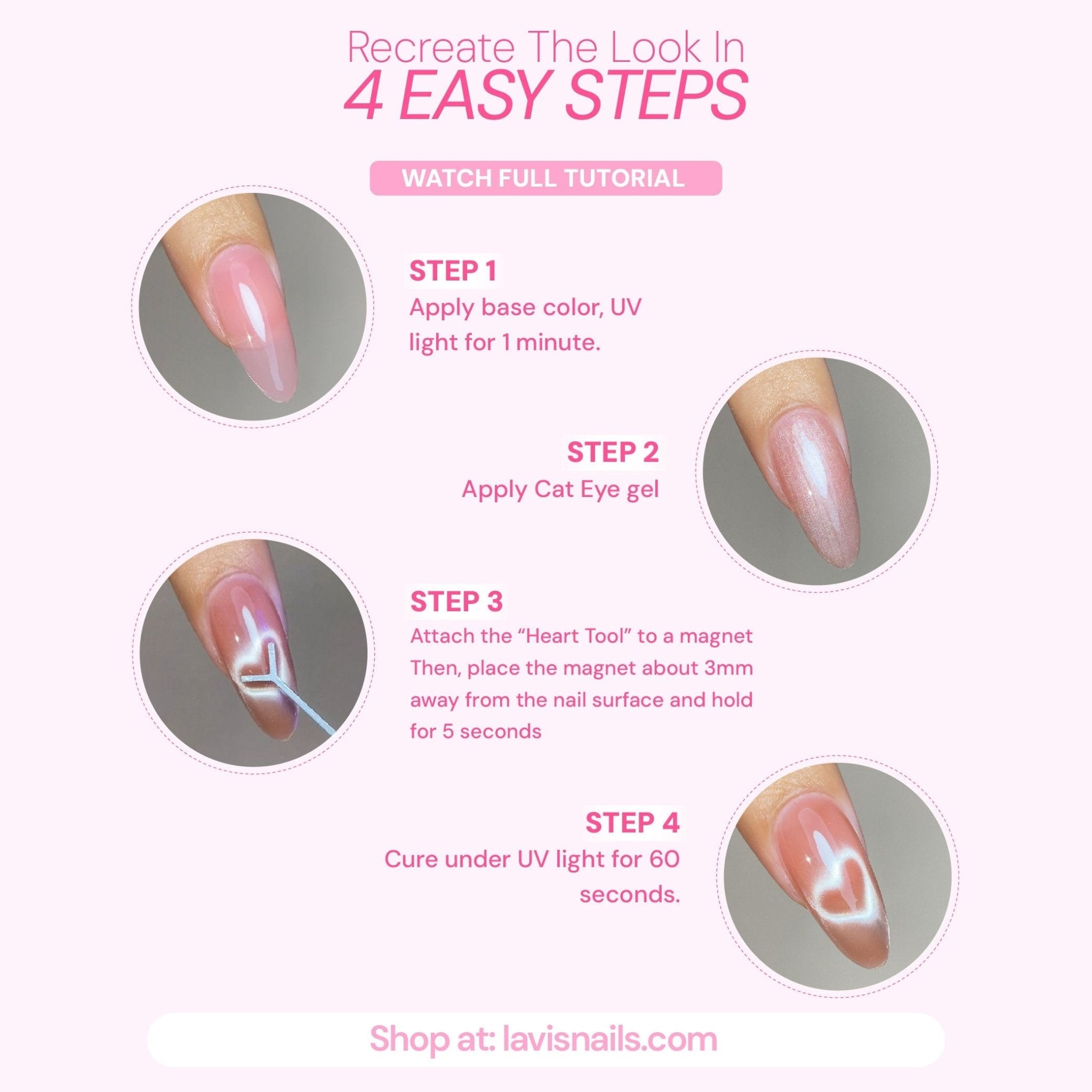 Recreate The Look In
4 EASY STEPS

WATCH FULL TUTORIAL

STEP 1
Apply base color, UV light for 1 minute.

STEP 2
Apply Cat Eye gel

STEP 3
Attach the “Heart Tool” to a magnet Then, place the magnet about 3mm away from the nail surface and hold for 5 seconds

STEP 4
Cure under UV light for 60 seconds.

Shop at: lavisnails.com