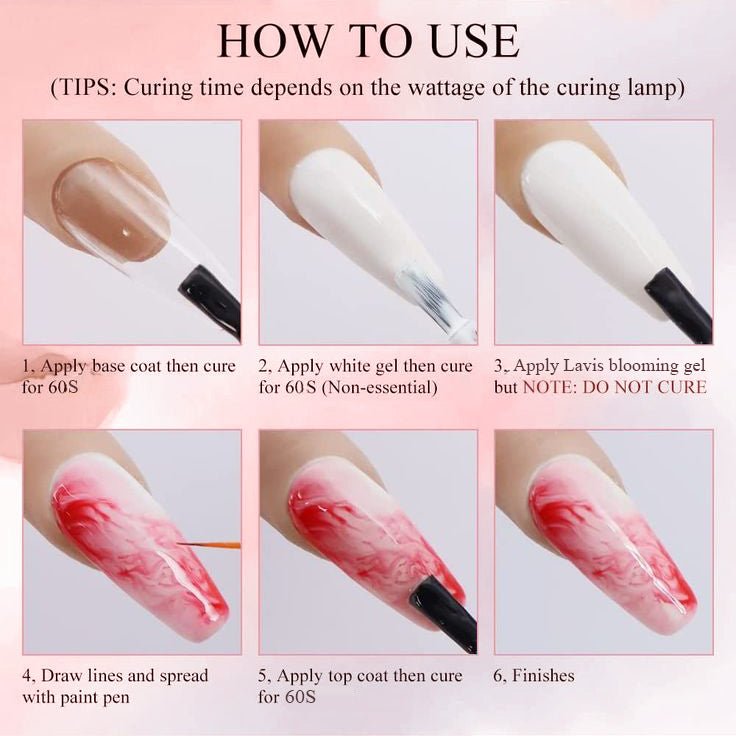 HOW TO USE

(TIPS: Curing time depends on the wattage of the curing lamp)

1, Apply base coat then cure for 60S

2, Apply white gel then cure for 60S (Non-essential)

3, Apply Lavis blooming gel but NOTE: DO NOT CURE

4, Draw lines and spread with paint pen

5, Apply top coat then cure for 60S

6, Finishes