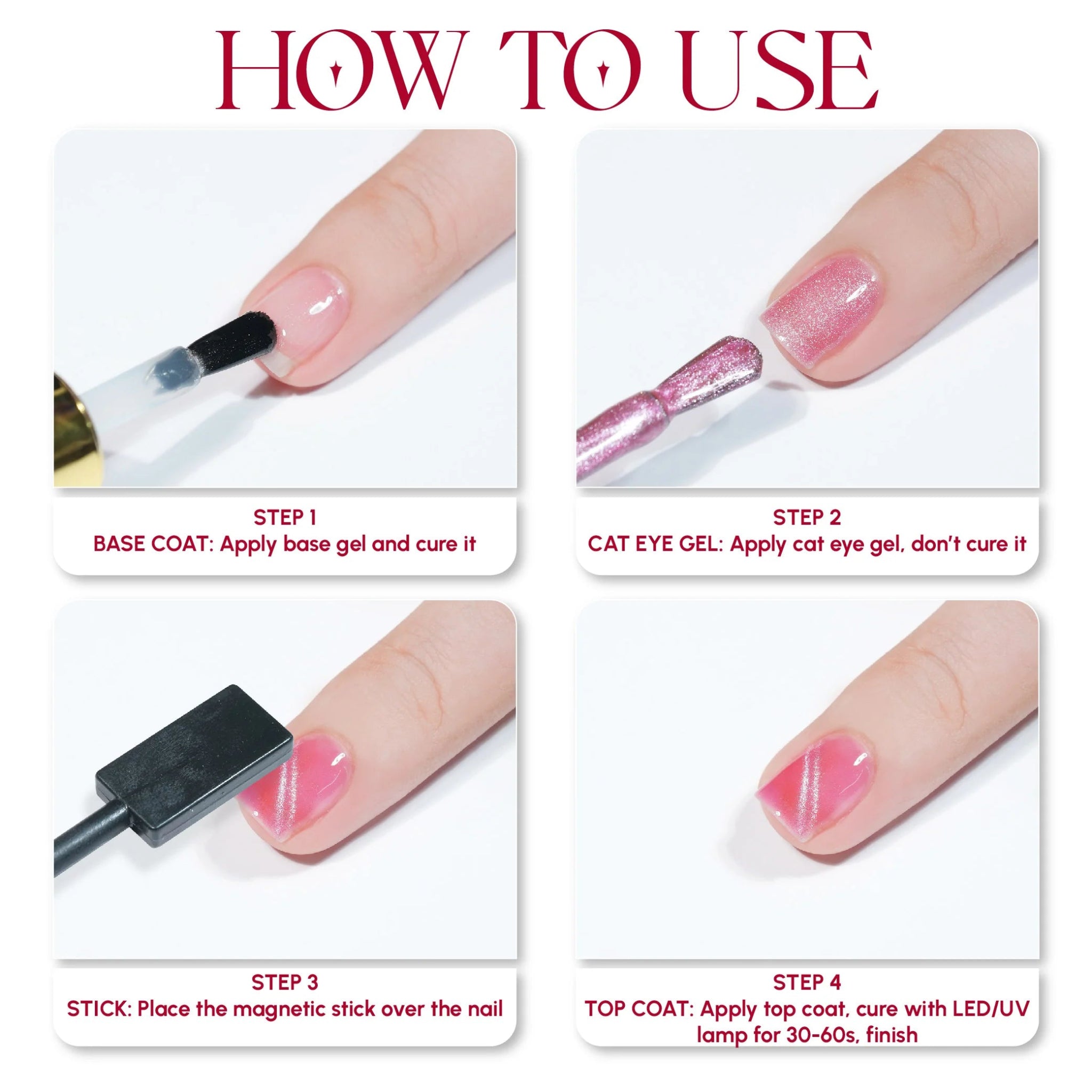 HOW TO USE

STEP 1
BASE COAT: Apply base gel and cure it

STEP 2
CAT EYE GEL: Apply cat eye gel, don't cure it

STEP 3
STICK: Place the magnetic stick over the nail

STEP 4
TOP COAT: Apply top coat, cure with LED/UV lamp for 30-60s, finish