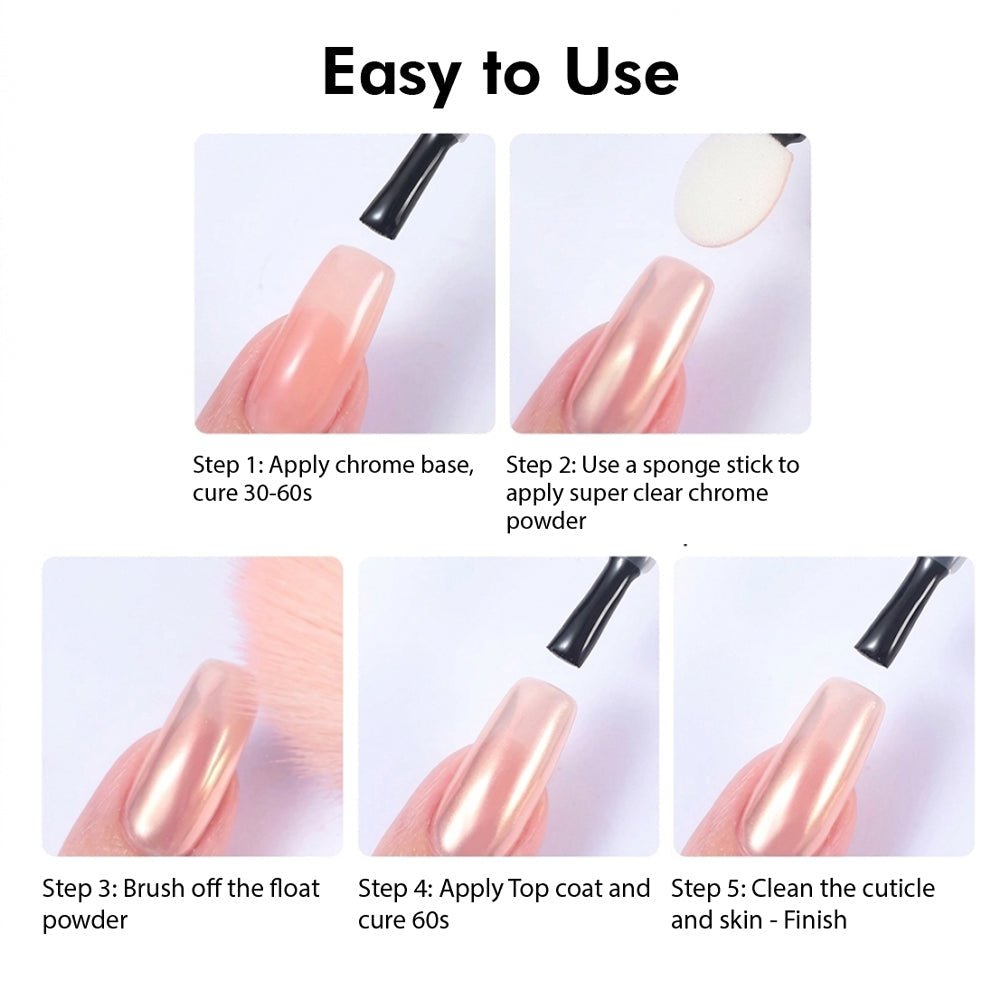 Easy to Use

Step 1: Apply chrome base, cure 30-60s

Step 2: Use a sponge stick to apply super clear chrome powder

Step 3: Brush off the float powder

Step 4: Apply Top coat and cure 60s

Step 5: Clean the cuticle and skin - Finish