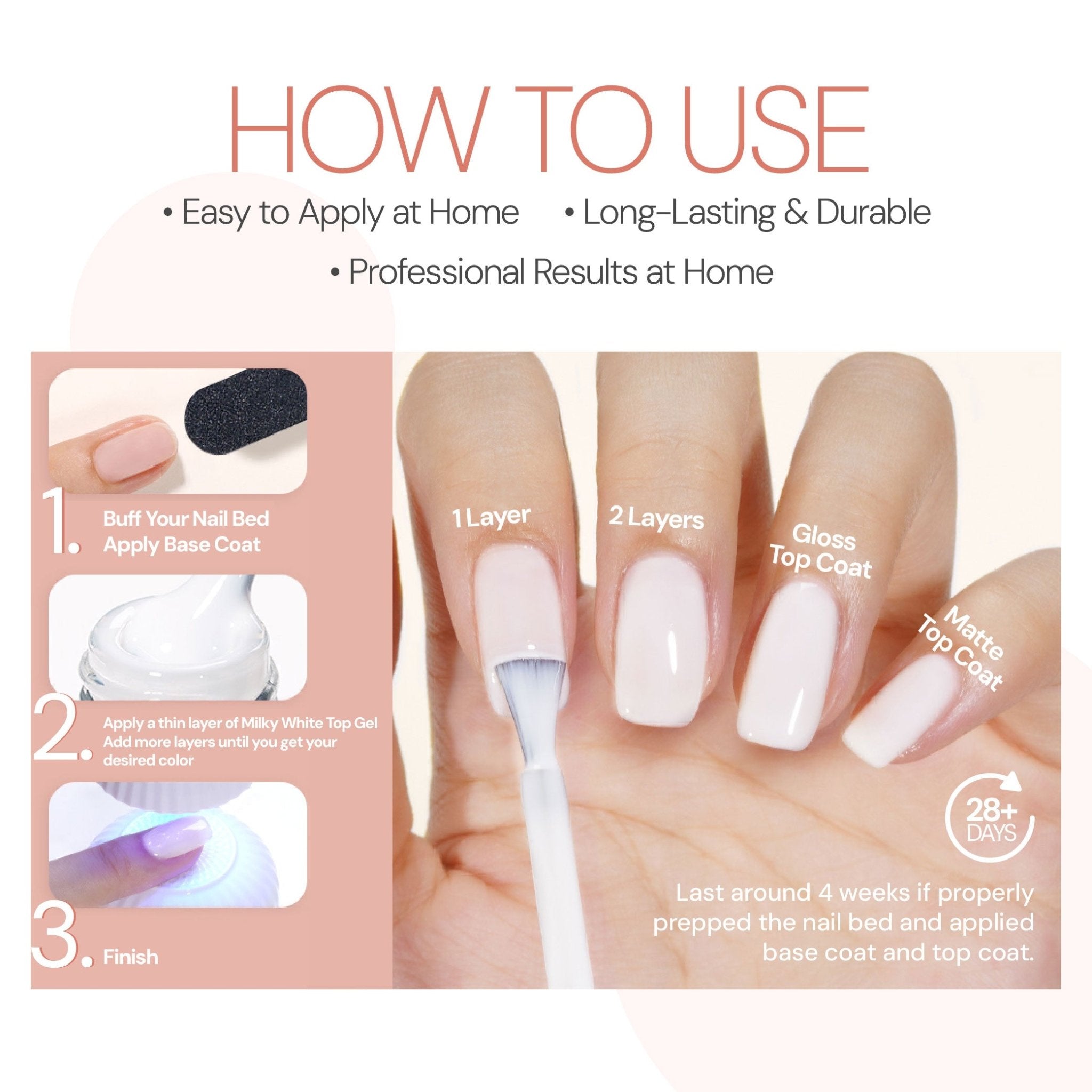 HOW TO USE

• Easy to Apply at Home • Long-Lasting & Durable

• Professional Results at Home

1. Buff Your Nail Bed
Apply Base Coat

2. Apply a thin layer of Milky White Top Gel
Add more layers until you get your desired color

3. Finish

1 Layer

2 Layers

Gloss Top Coat

Matte Top Coat

28+ DAYS

Last around 4 weeks if properly prepped the nail bed and applied base coat and top coat.