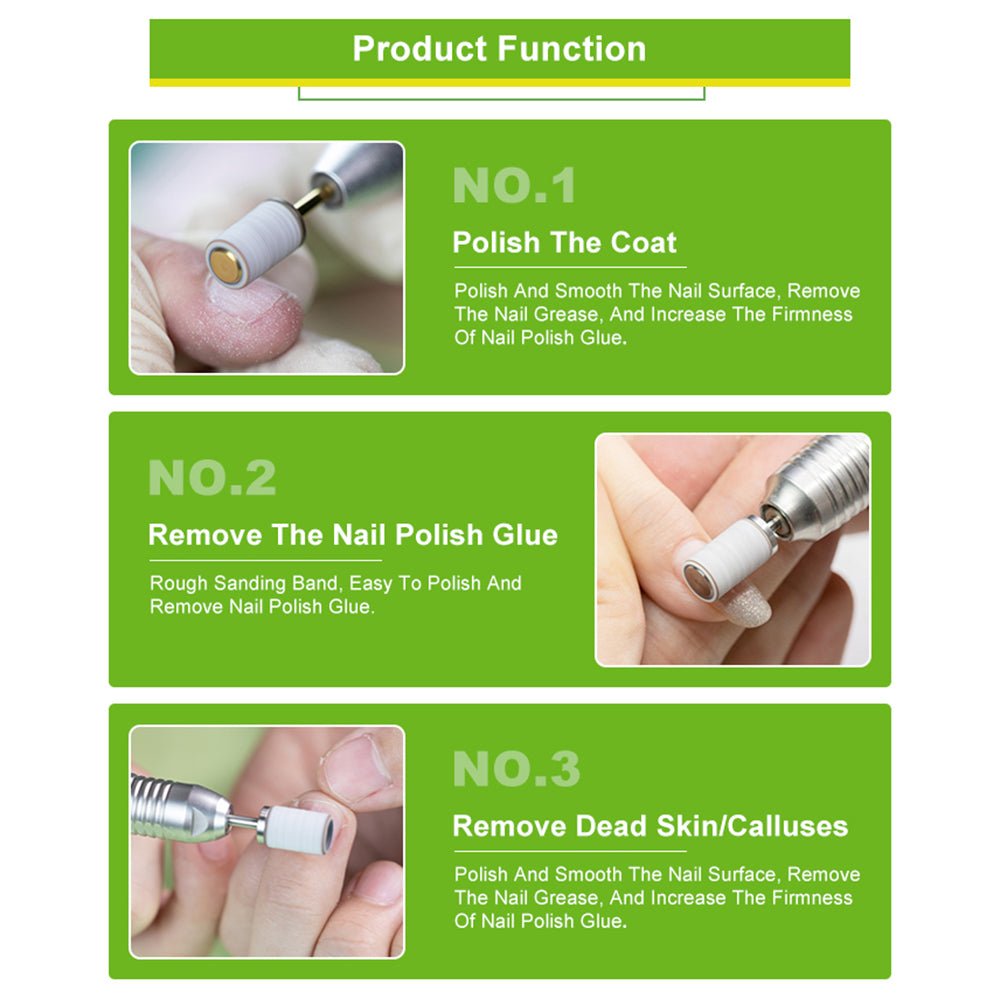 Product Function

NO.1

Polish The Coat

Polish And Smooth The Nail Surface, Remove The Nail Grease, And Increase The Firmness Of Nail Polish Glue.

NO.2

Remove The Nail Polish Glue

Rough Sanding Band, Easy To Polish And Remove Nail Polish Glue.

NO.3

Remove Dead Skin/Calluses

Polish And Smooth The Nail Surface, Remove The Nail Grease, And Increase The Firmness Of Nail Polish Glue.