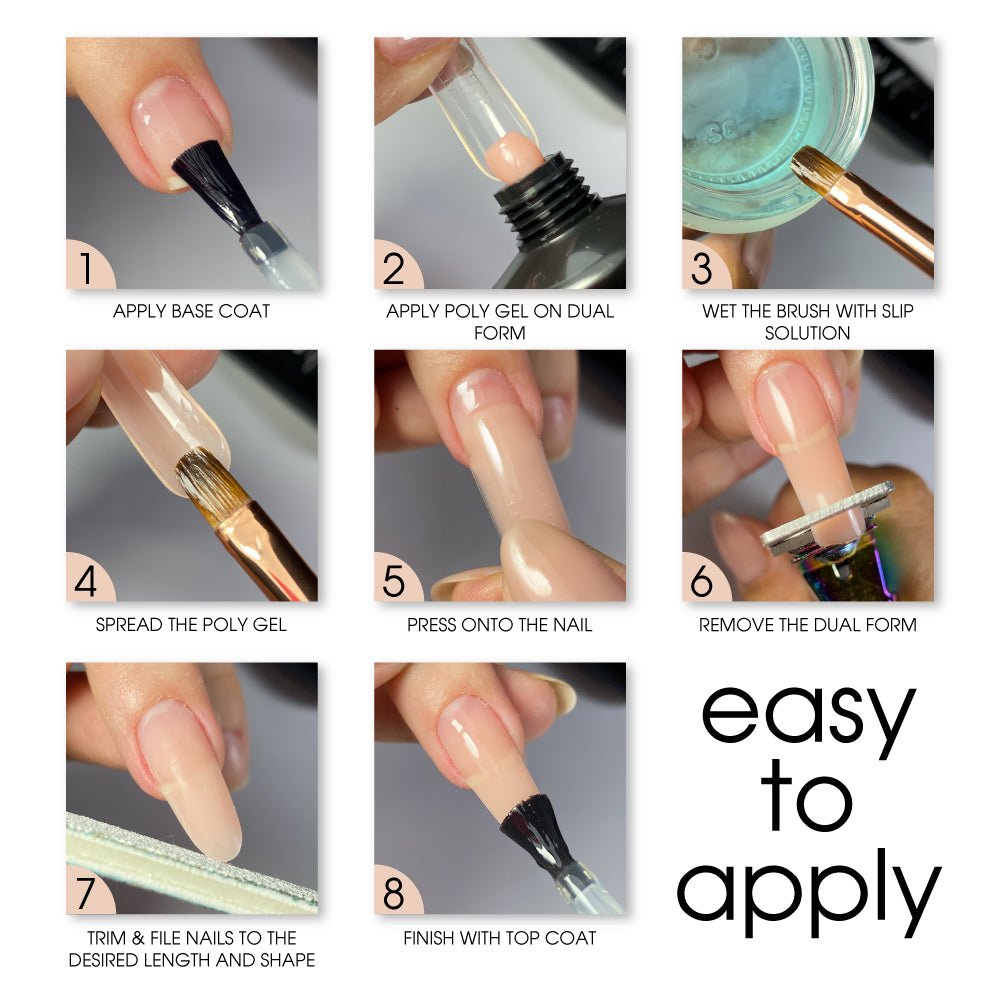 1
APPLY BASE COAT

2
APPLY POLY GEL ON DUAL FORM

3
WET THE BRUSH WITH SLIP SOLUTION

4
SPREAD THE POLY GEL

5
PRESS ONTO THE NAIL

6
REMOVE THE DUAL FORM

7
TRIM & FILE NAILS TO THE DESIRED LENGTH AND SHAPE

8
FINISH WITH TOP COAT

easy to apply