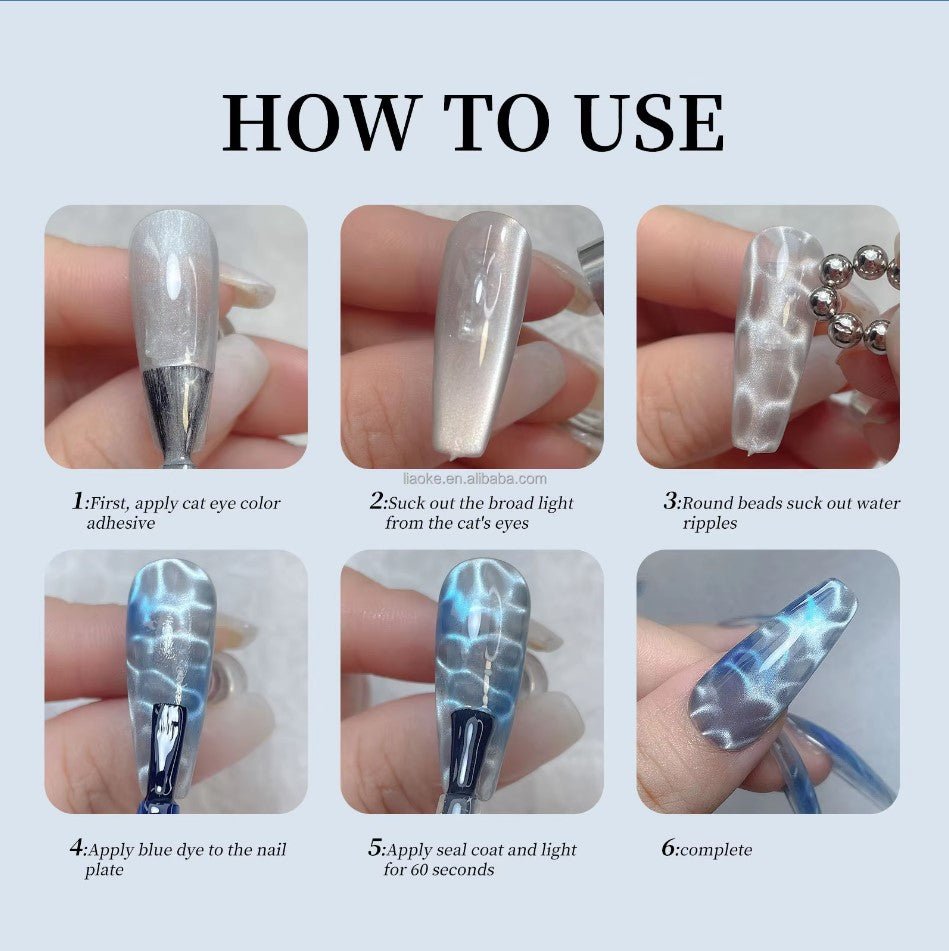 HOW TO USE

liaoke.en.alibaba.com

1:First, apply cat eye color adhesive

2:Suck out the broad light from the cat's eyes

3:Round beads suck out water ripples

4:Apply blue dye to the nail plate

5:Apply seal coat and light for 60 seconds

6:complete