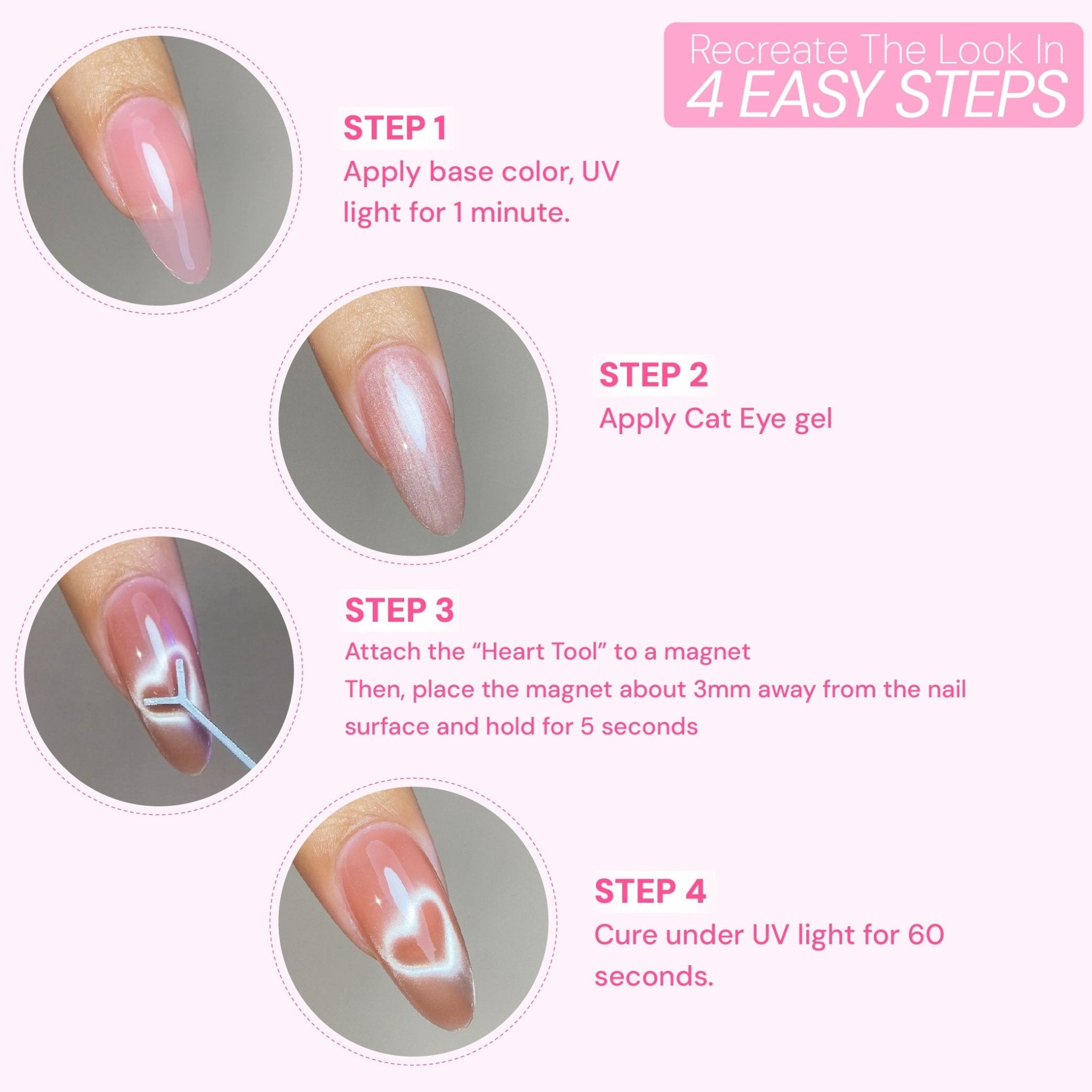 Recreate The Look In
4 EASY STEPS

STEP 1
Apply base color, UV light for 1 minute.

STEP 2
Apply Cat Eye gel

STEP 3
Attach the “Heart Tool” to a magnet
Then, place the magnet about 3mm away from the nail surface and hold for 5 seconds

STEP 4
Cure under UV light for 60 seconds.