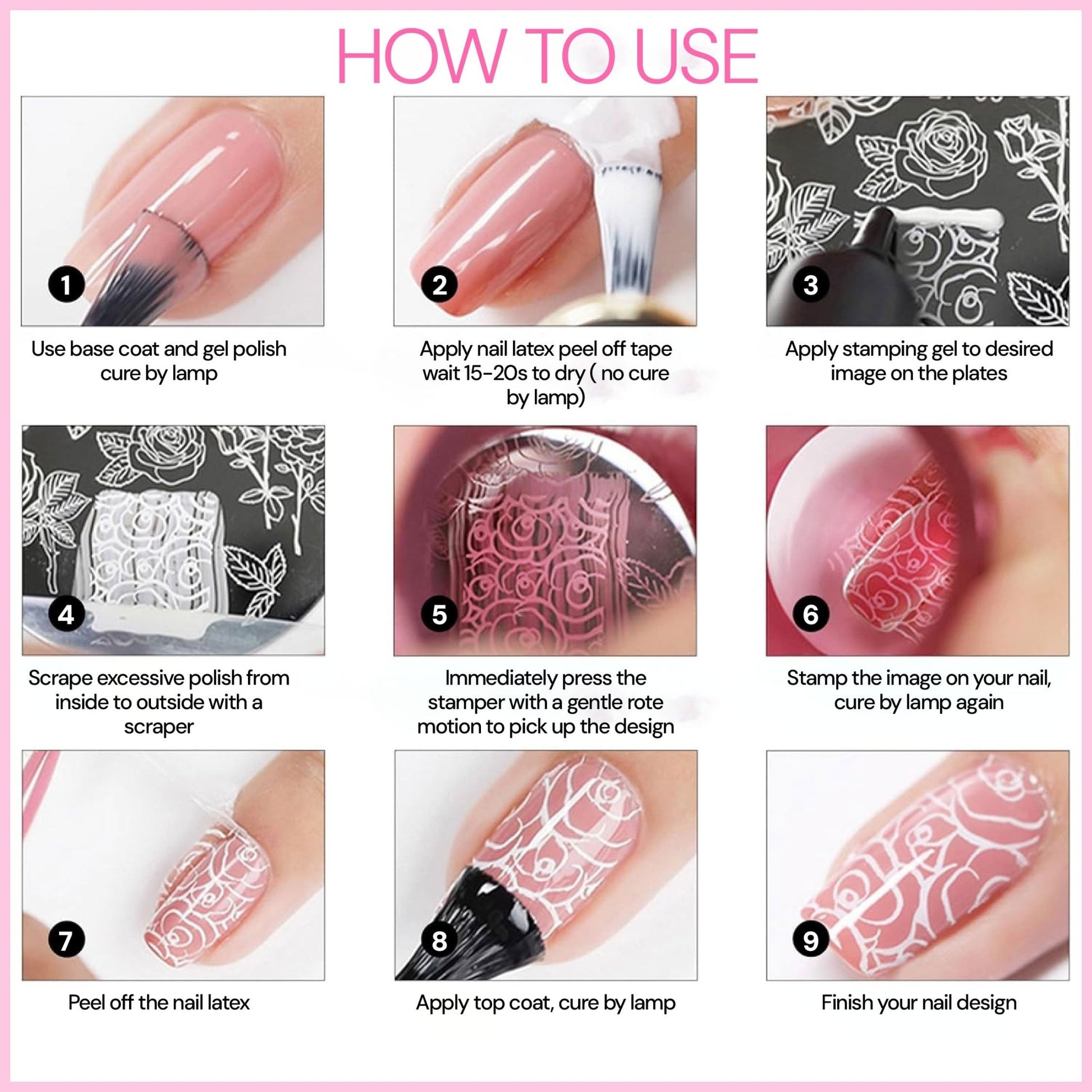 HOW TO USE

1
Use base coat and gel polish cure by lamp

2
Apply nail latex peel off tape wait 15-20s to dry ( no cure by lamp)

3
Apply stamping gel to desired image on the plates

4
Scrape excessive polish from inside to outside with a scraper

5
Immediately press the stamper with a gentle rote motion to pick up the design

6
Stamp the image on your nail, cure by lamp again

7
Peel off the nail latex

8
Apply top coat, cure by lamp

9
Finish your nail design