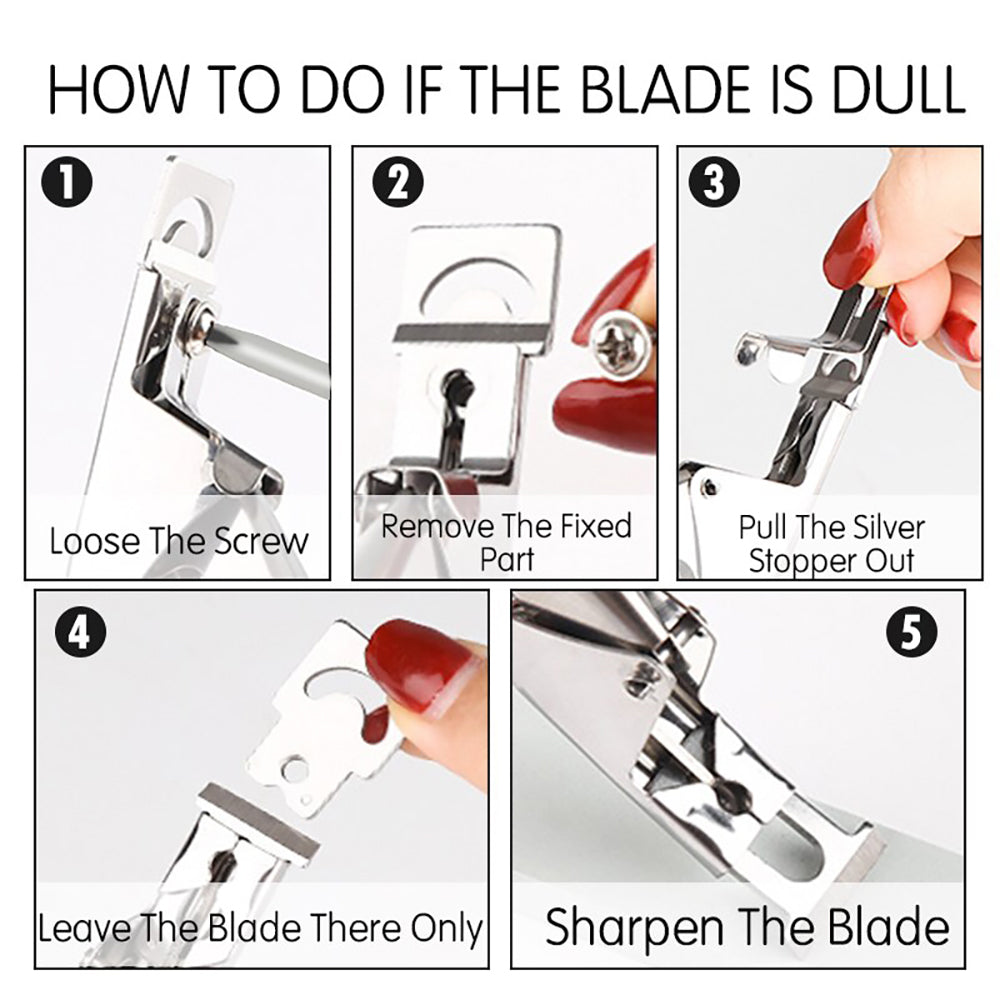 HOW TO DO IF THE BLADE IS DULL

1
Loose The Screw

2
Remove The Fixed Part

3
Pull The Silver Stopper Out

4
Leave The Blade There Only

5
Sharpen The Blade