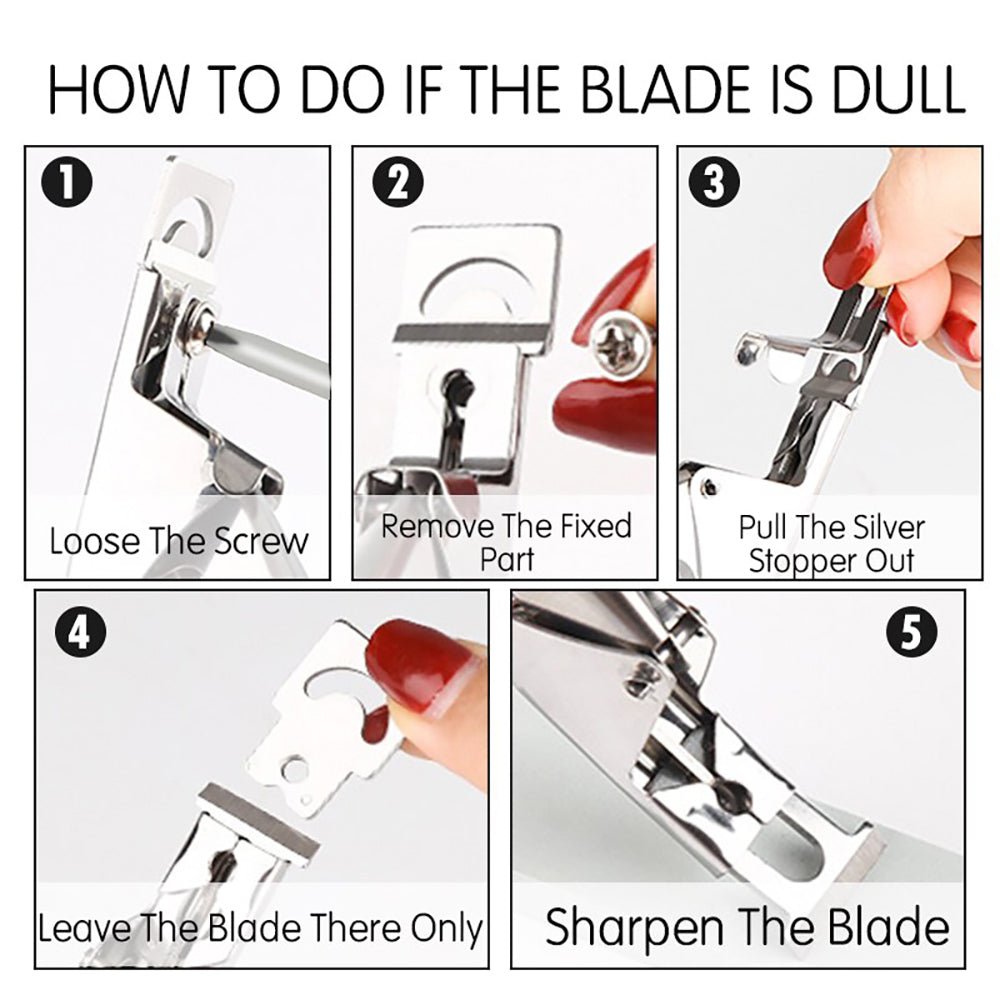 HOW TO DO IF THE BLADE IS DULL

1
Loose The Screw

2
Remove The Fixed Part

3
Pull The Silver Stopper Out

4
Leave The Blade There Only

5
Sharpen The Blade