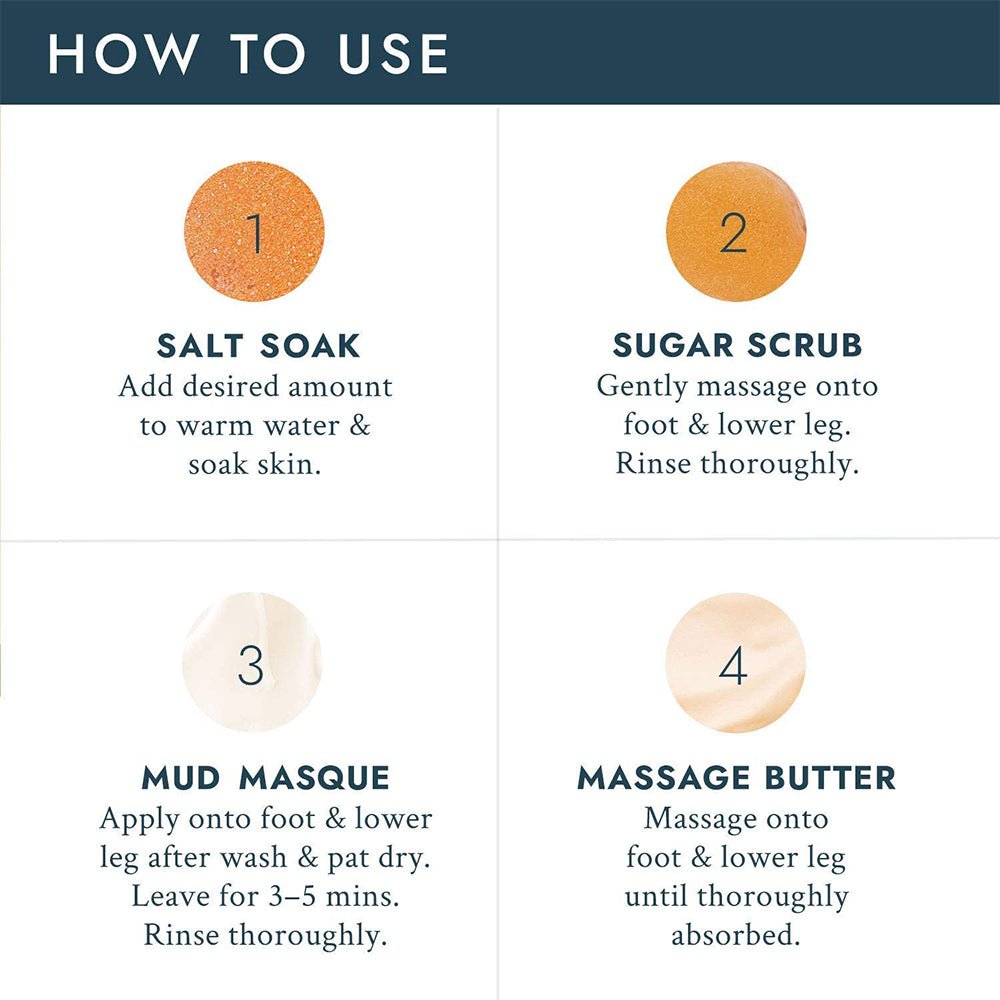 HOW TO USE

1

SALT SOAK
Add desired amount to warm water & soak skin.

2

SUGAR SCRUB
Gently massage onto foot & lower leg. Rinse thoroughly.

3

MUD MASQUE
Apply onto foot & lower leg after wash & pat dry. Leave for 3–5 mins. Rinse thoroughly.

4

MASSAGE BUTTER
Massage onto foot & lower leg until thoroughly absorbed.